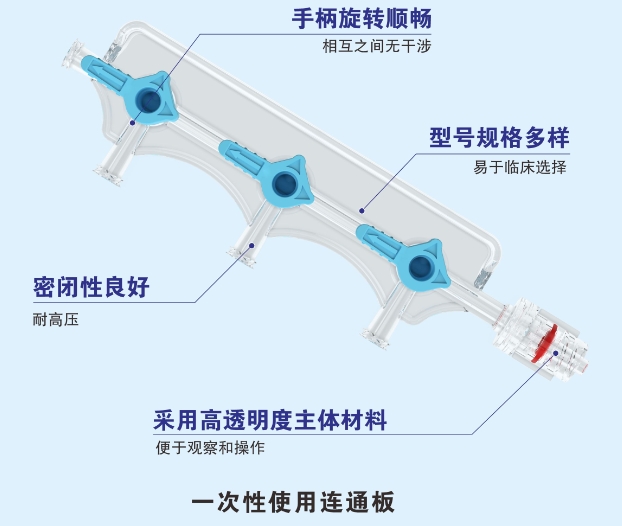 手柄旋转顺畅
相互之间无干涉

型号规格多样
易于临床选择

密闭性良好
耐高压

采用高透明度主体材料
便于观察和操作

一次性使用连通板